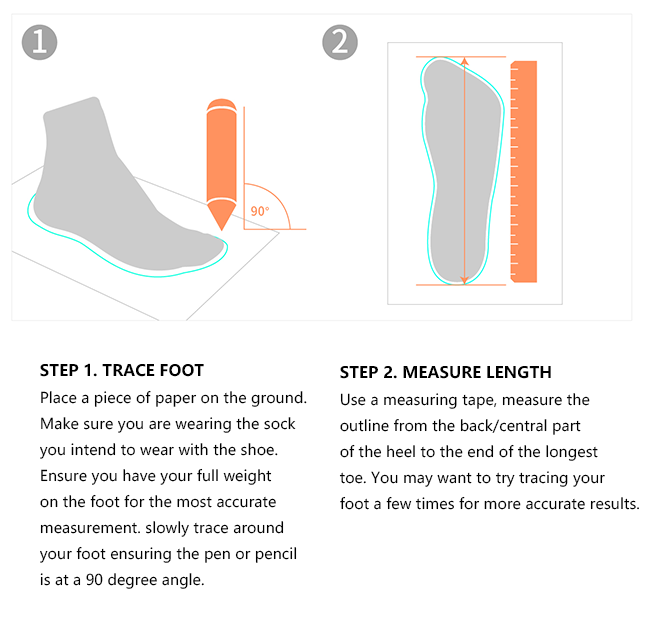 1

90°

2

STEP 1. TRACE FOOT

Place a piece of paper on the ground. Make sure you are wearing the sock you intend to wear with the shoe. Ensure you have your full weight on the foot for the most accurate measurement. slowly trace around your foot ensuring the pen or pencil is at a 90 degree angle.

STEP 2. MEASURE LENGTH

Use a measuring tape, measure the outline from the back/central part of the heel to the end of the longest toe. You may want to try tracing your foot a few times for more accurate results.